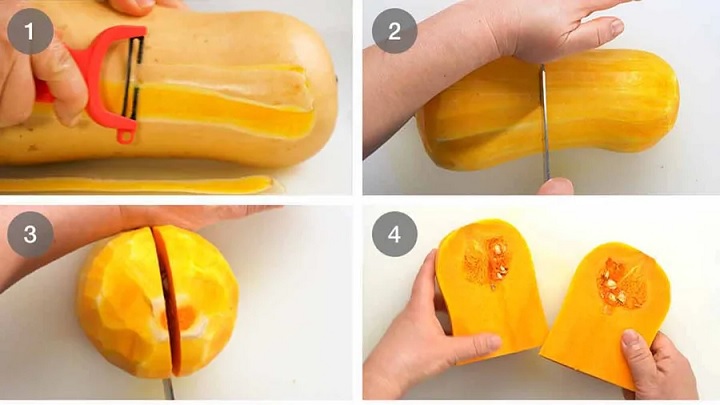 1

2

3

4